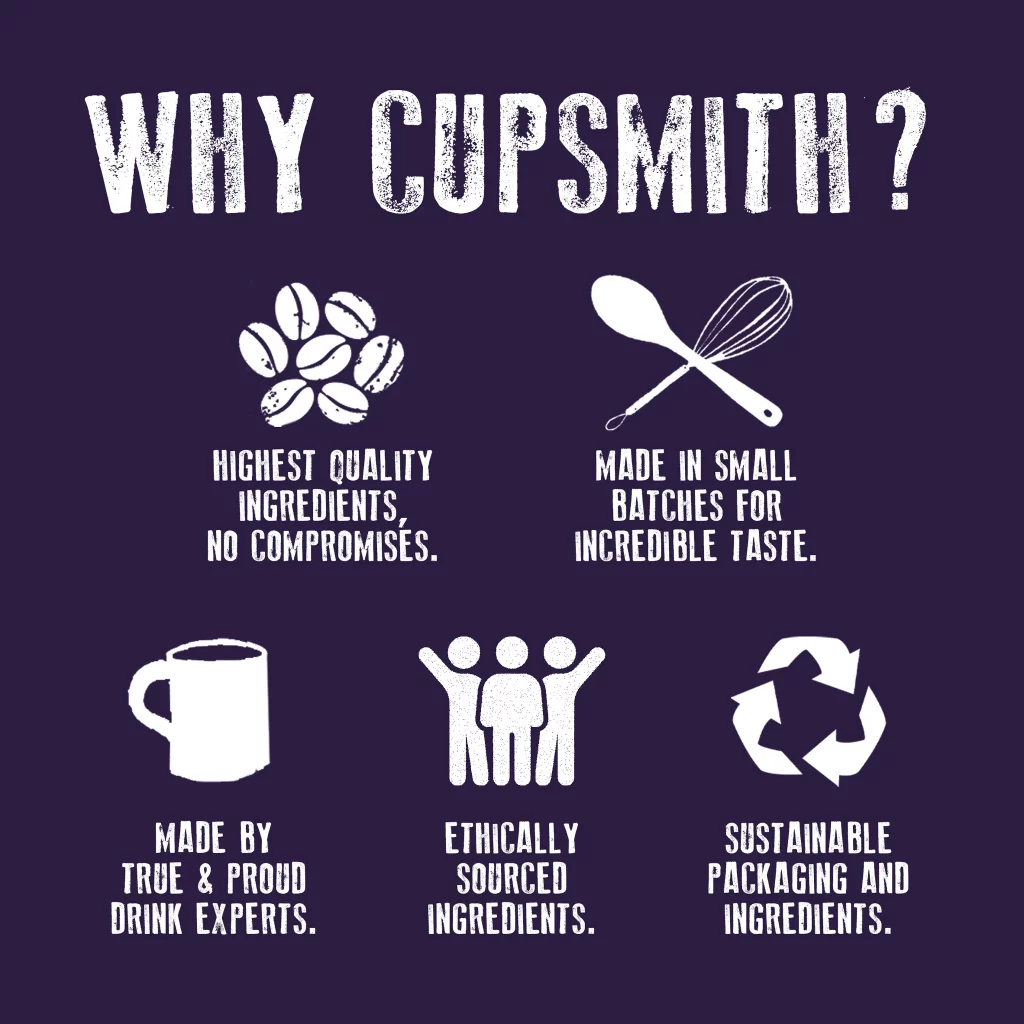 WHY CUPSMITH?

HIGHEST QUALITY INGREDIENTS, NO COMPROMISES.

MADE IN SMALL BATCHES FOR INCREDIBLE TASTE.

MADE BY TRUE & PROUD DRINK EXPERTS.

ETHICALLY SOURCED INGREDIENTS.

SUSTAINABLE PACKAGING AND INGREDIENTS.